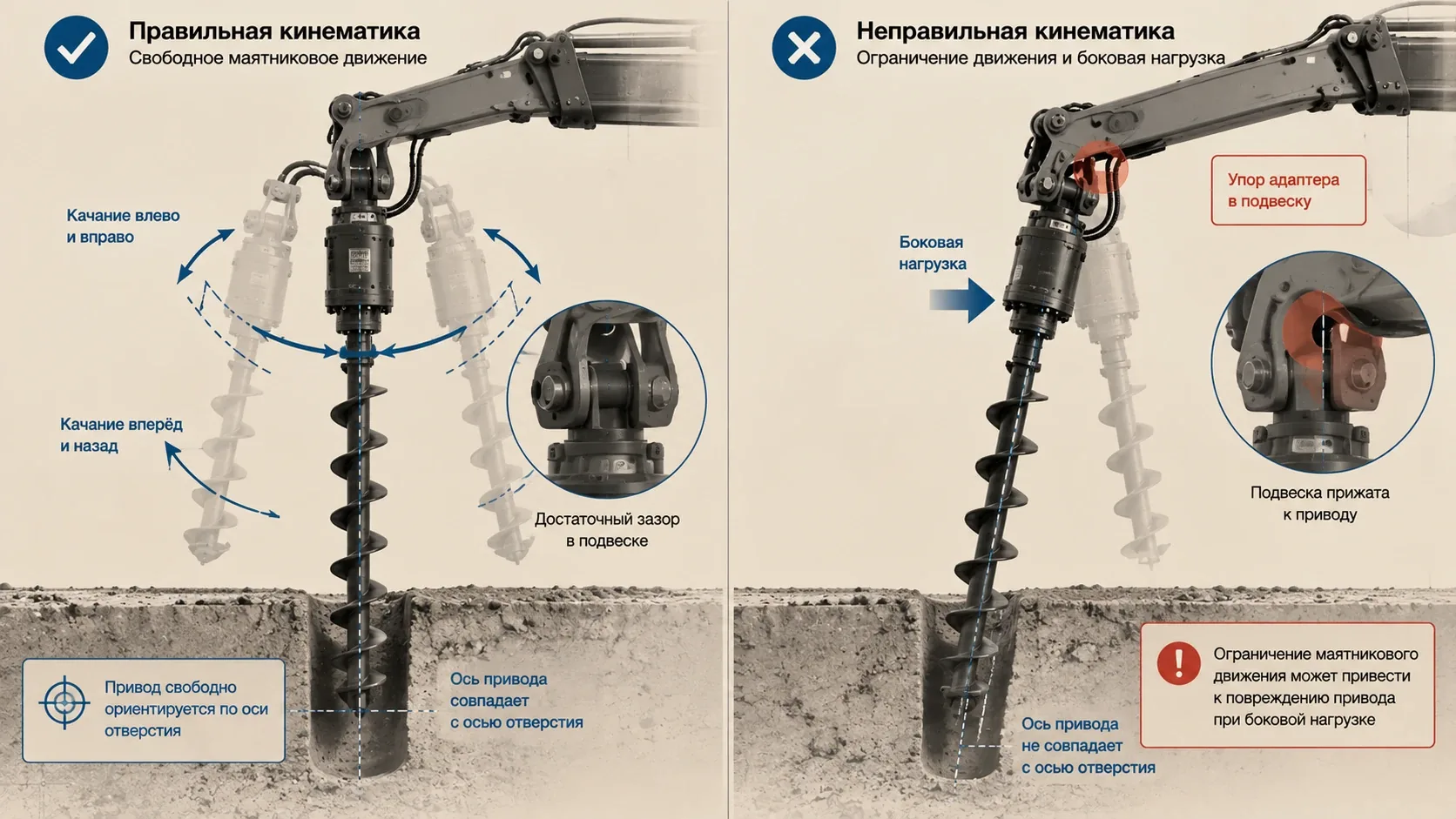 Правильная кинематика
Свободное маятниковое движение

Качание влево и вправо

Качание вперёд и назад

Достаточный зазор в подвеске

Привод свободно ориентируется по оси отверстия

Ось привода совпадает с осью отверстия

Неправильная кинематика
Ограничение движения и боковая нагрузка

Упор адаптера в подвеску

Боковая нагрузка

Подвеска прижата к приводу

Ограничение маятникового движения может привести к повреждению привода при боковой нагрузке

Ось привода не совпадает с осью отверстия