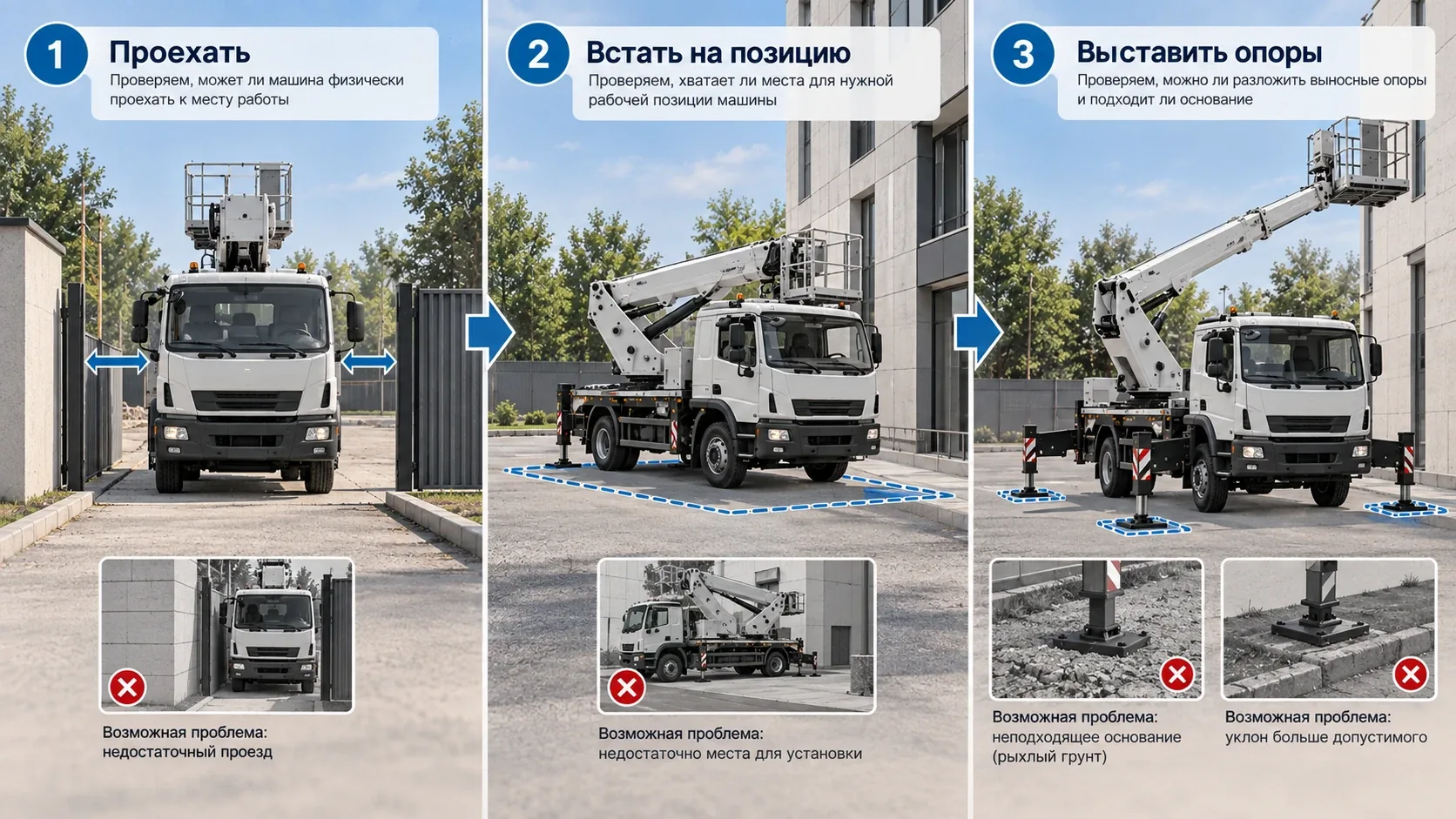 1 Проехать
Проверяем, может ли машина физически проехать к месту работы

Возможная проблема: недостаточный проезд

2 Встать на позицию
Проверяем, хватает ли места для нужной рабочей позиции машины

Возможная проблема: недостаточно места для установки

3 Выставить опоры
Проверяем, можно ли разложить выносные опоры и подходит ли основание

Возможная проблема: неподходящее основание (рыхлый грунт)

Возможная проблема: уклон больше допустимого